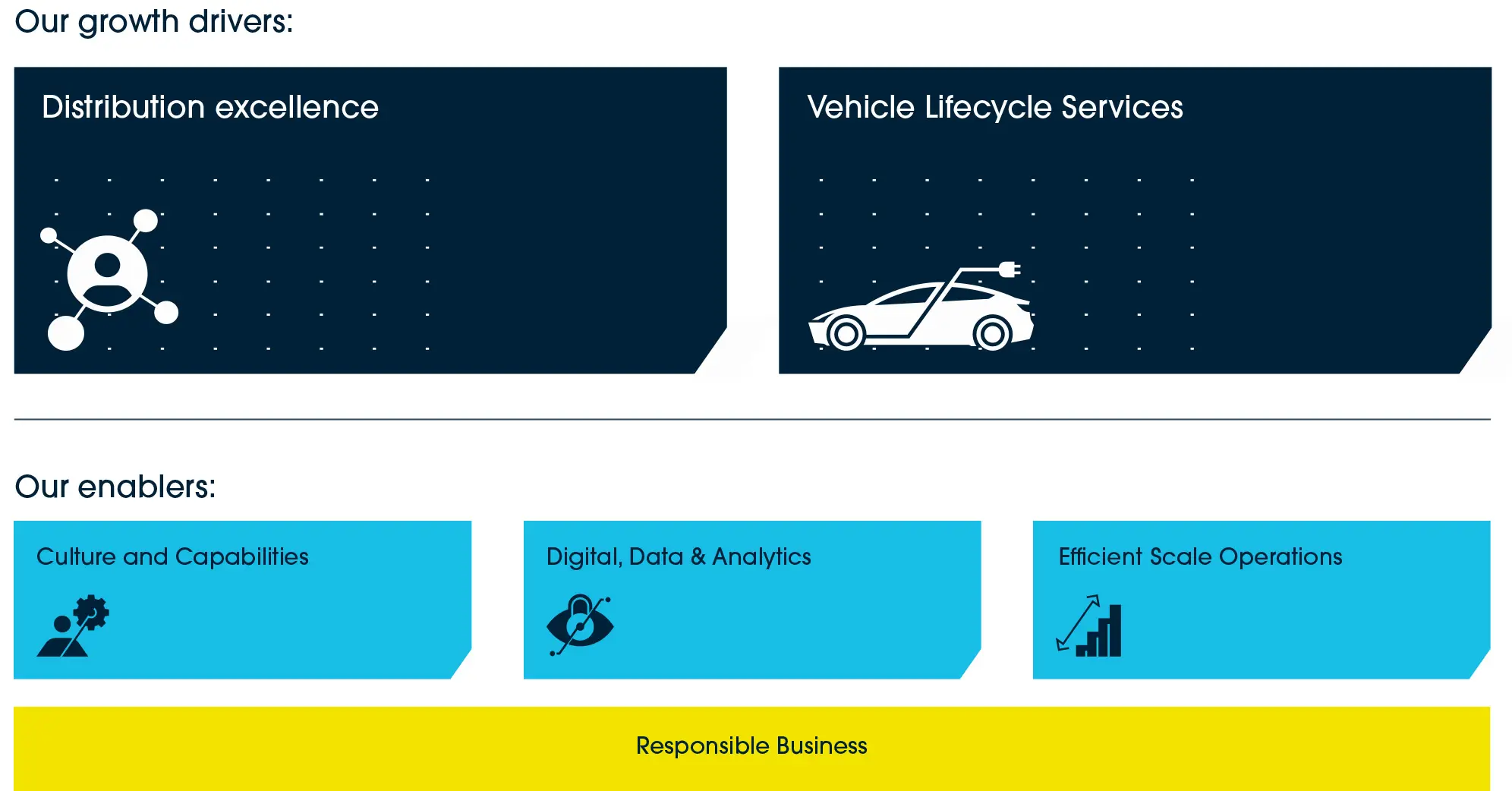 Our growth drivers:

Distribution excellence

Vehicle Lifecycle Services

Our enablers:

Culture and Capabilities

Digital, Data & Analytics

Efficient Scale Operations

Responsible Business